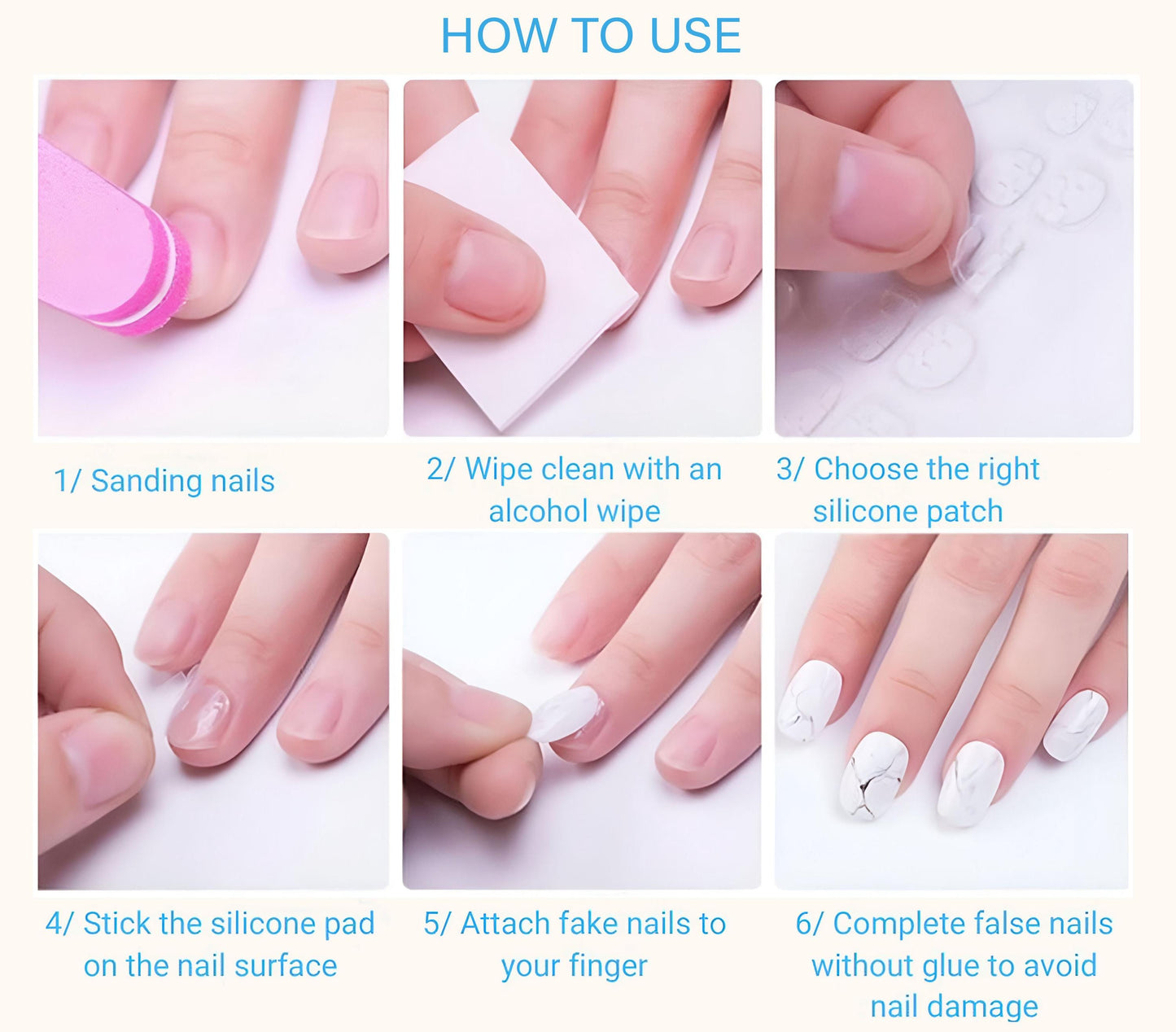 HOW TO USE

1/ Sanding nails

2/ Wipe clean with an alcohol wipe

3/ Choose the right silicone patch

4/ Stick the silicone pad on the nail surface

5/ Attach fake nails to your finger

6/ Complete false nails without glue to avoid nail damage